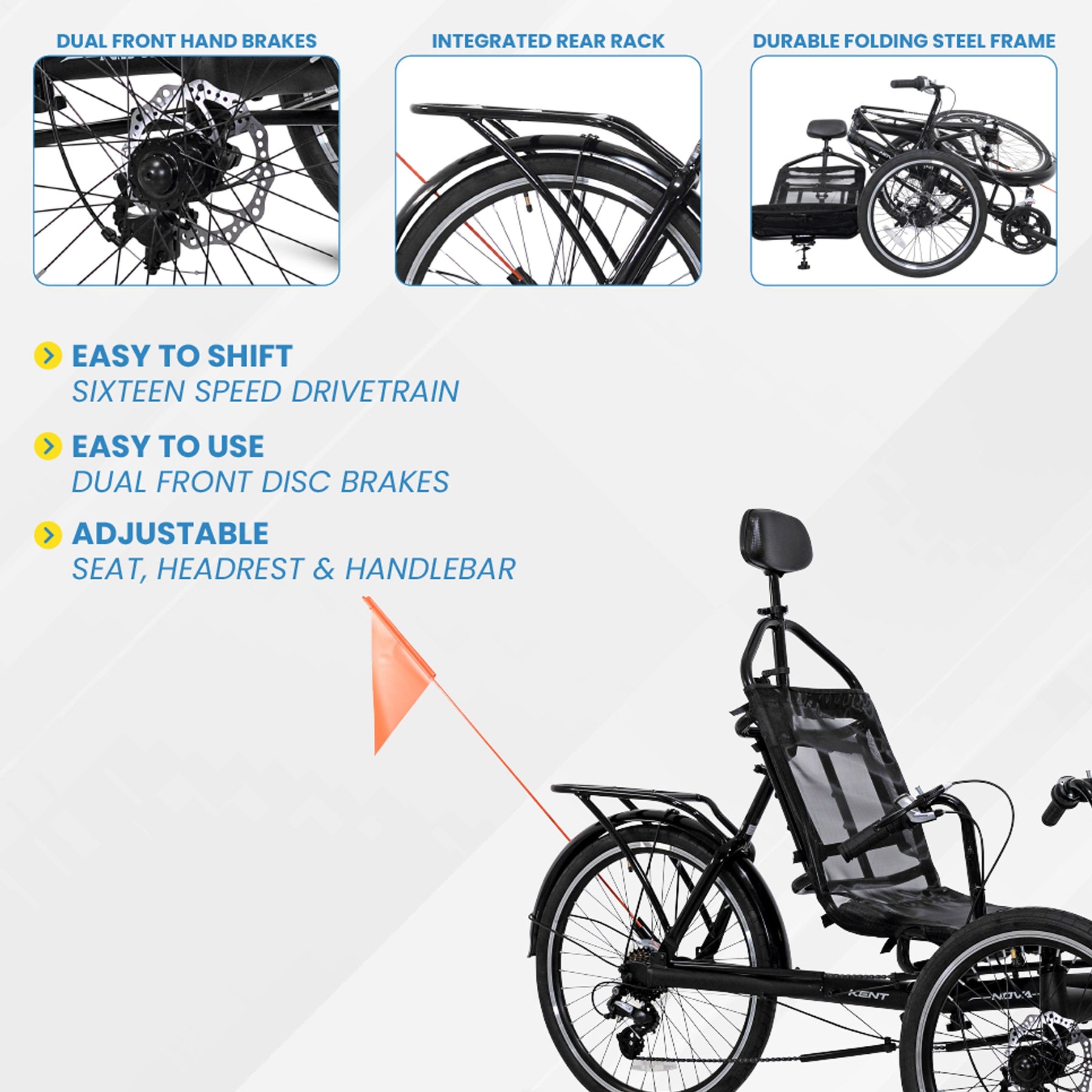 DUAL FRONT HAND BRAKES

INTEGRATED REAR RACK

DURABLE FOLDING STEEL FRAME

EASY TO SHIFT
SIXTEEN SPEED DRIVETRAIN

EASY TO USE
DUAL FRONT DISC BRAKES

ADJUSTABLE
SEAT, HEADREST & HANDLEBAR

KENT

NOVA