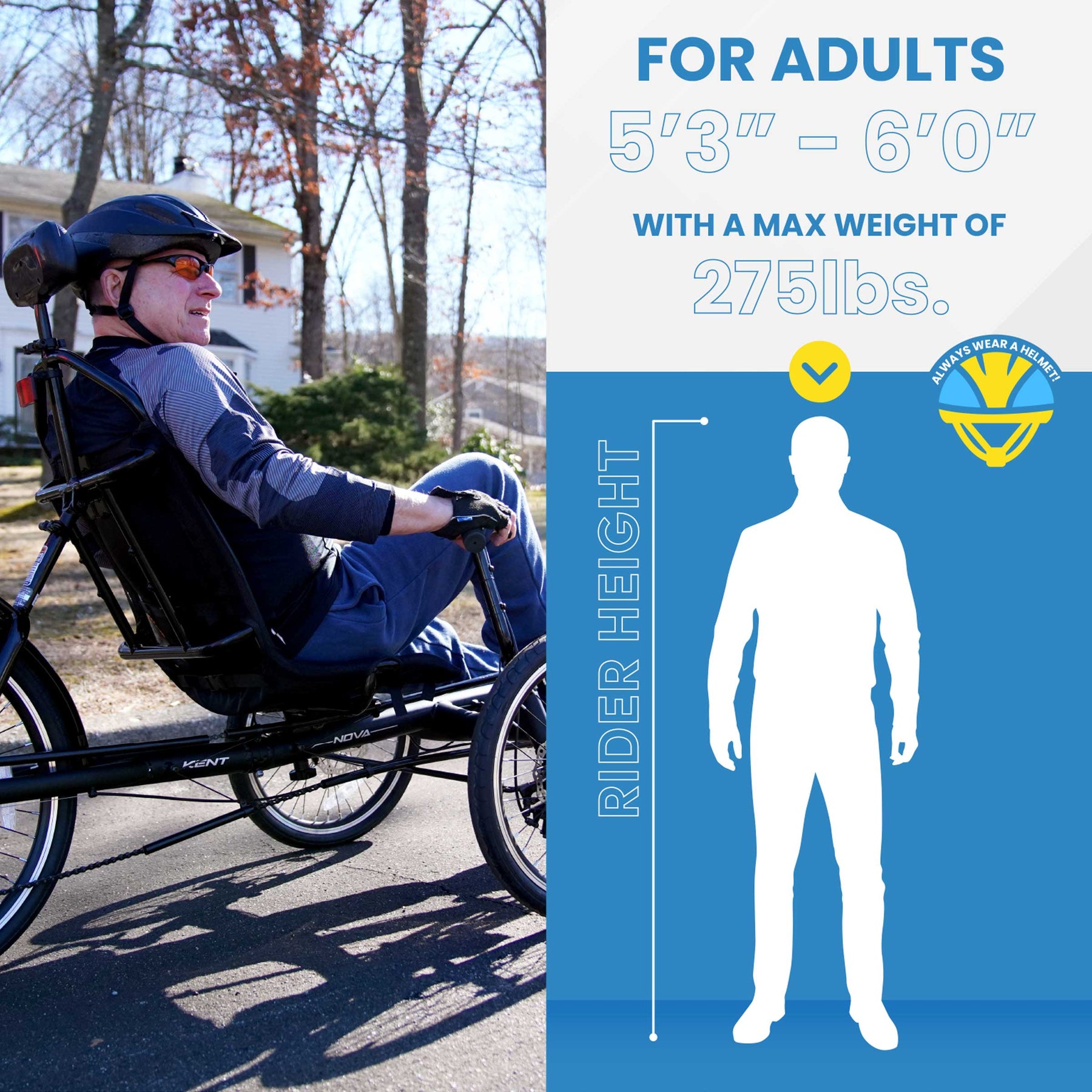 FOR ADULTS
5'3" – 6'0"
WITH A MAX WEIGHT OF
275lbs.

ALWAYS WEAR A HELMET!

RIDER HEIGHT

NOVA
KENT