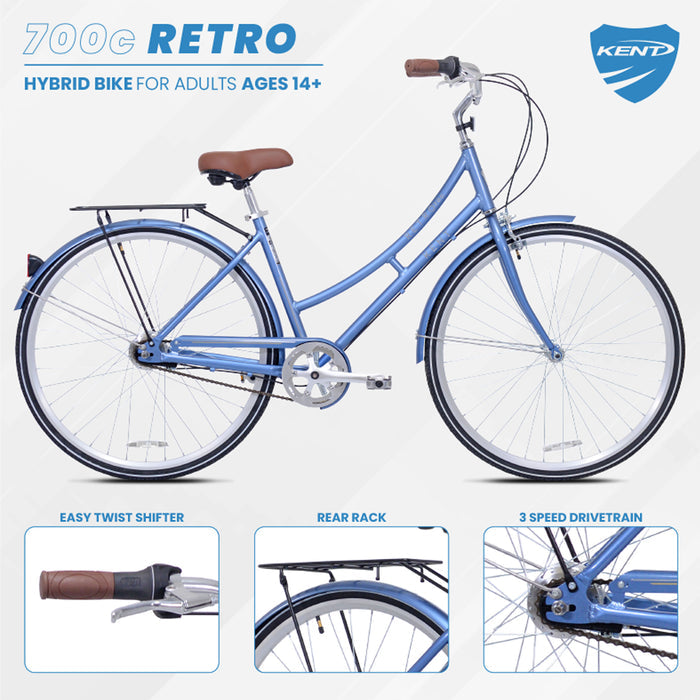 700c RETRO

HYBRID BIKE FOR ADULTS AGES 14+

KENT

EASY TWIST SHIFTER

REAR RACK

3 SPEED DRIVETRAIN